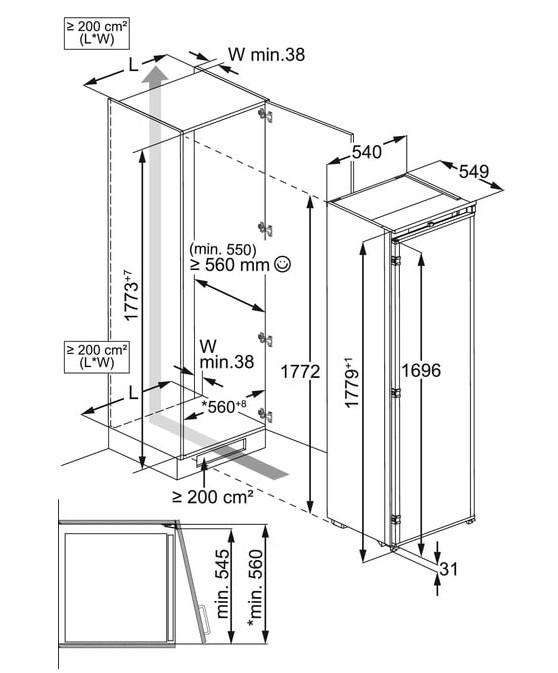 ≥ 200 cm²
(L*W)

L

W min.38

540

549

(min. 550)
≥ 560 mm ☺

$1773^{+7}$

≥ 200 cm²
(L*W)

W
min.38

L

$*560^{+8}$

1772

$1779^{+1}$

1696

≥ 200 cm²

31

min. 545

*min. 560