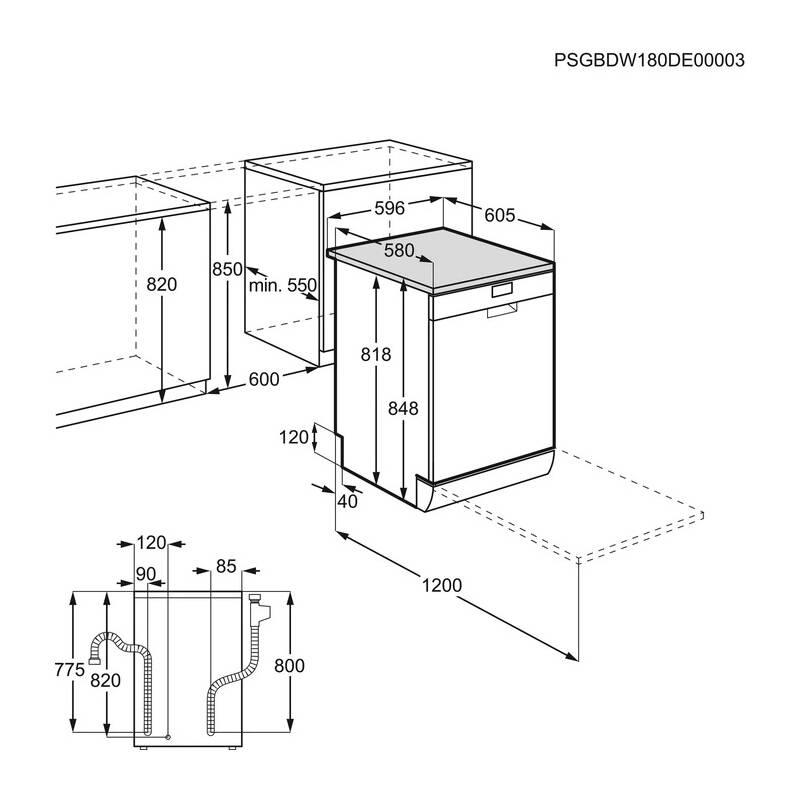 PSGBDW180DE00003

596
605
580
820
850
min. 550
818
848
600
120
40
1200

120
90
85
775
820
800