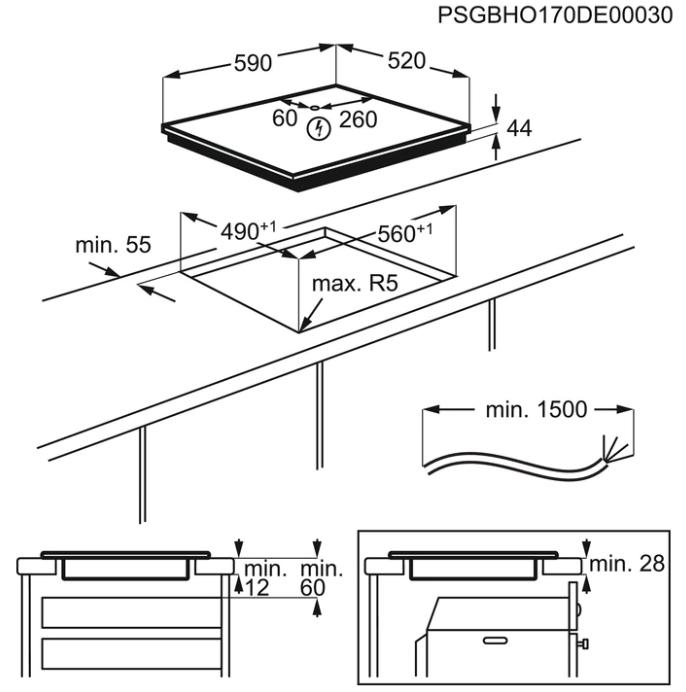 PSGBHO170DE00030

590

520

60

260

44

$490^{+1}$

$560^{+1}$

min. 55

max. R5

min. 1500

min. 12

min. 60

min. 28