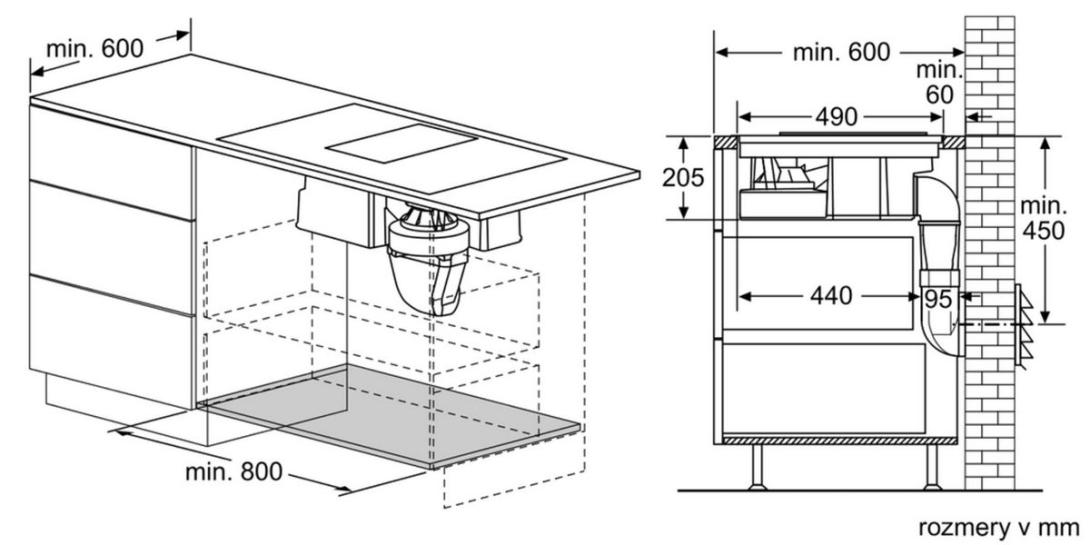 min. 600

min. 800

min. 600

min. 60

490

205

min. 450

440

95

rozmery v mm