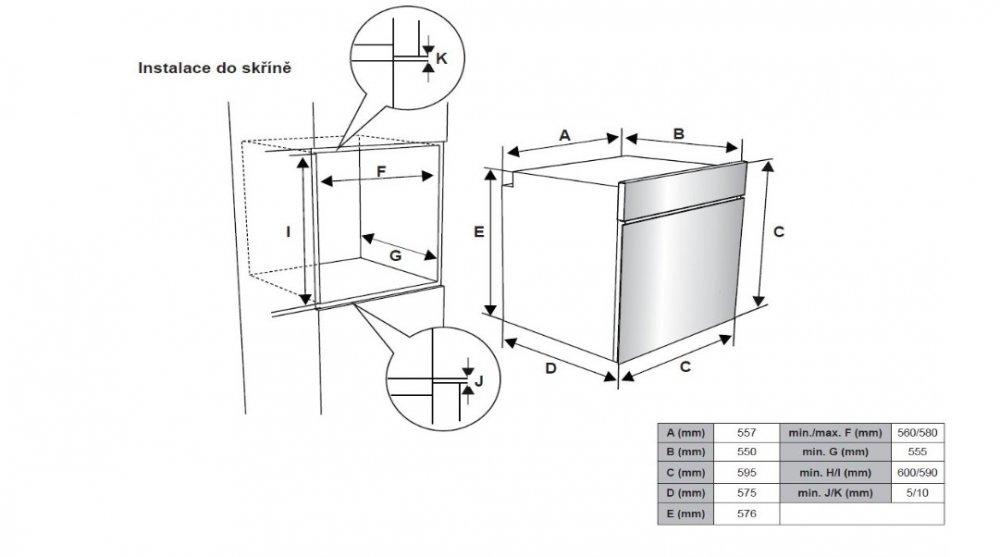 Instalace do skříně

K

F

I

G

J

A

B

E

C

D

C

| A (mm) | 557 | min./max. F (mm) | 560/580 |
|---|---|---|---|
| B (mm) | 550 | min. G (mm) | 555 |
| C (mm) | 595 | min. H/I (mm) | 600/590 |
| D (mm) | 575 | min. J/K (mm) | 5/10 |
| E (mm) | 576 | | |