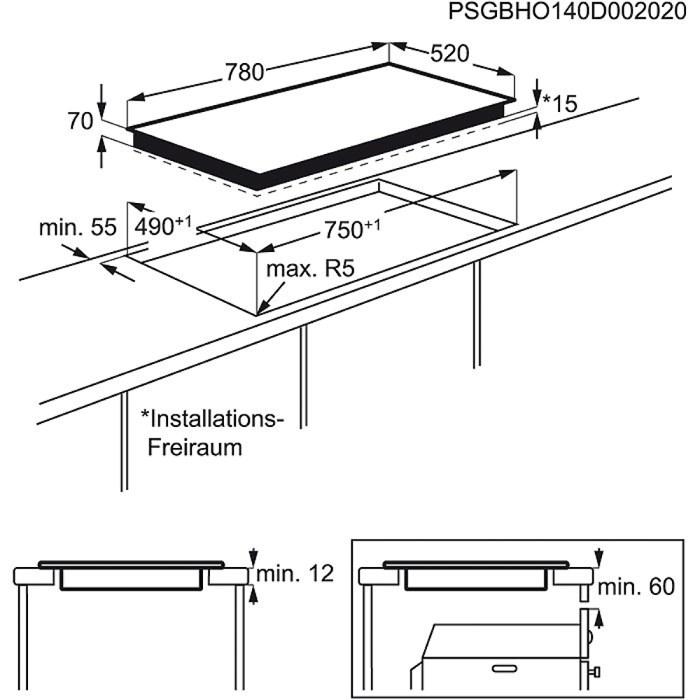 PSGBHO140D002020

780

520

70

*15

min. 55

$490^{+1}$

$750^{+1}$

max. R5

*Installations-Freiraum

min. 12

min. 60