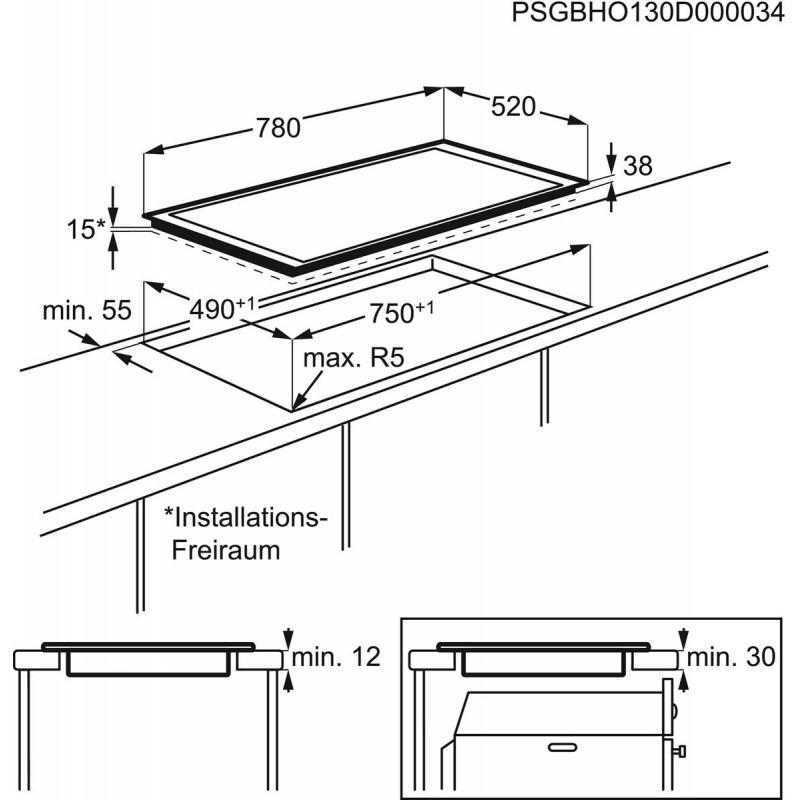 PSGBHO130D000034

780

520

38

15*

min. 55

$490^{+1}$

$750^{+1}$

max. R5

*Installations-Freiraum

min. 12

min. 30