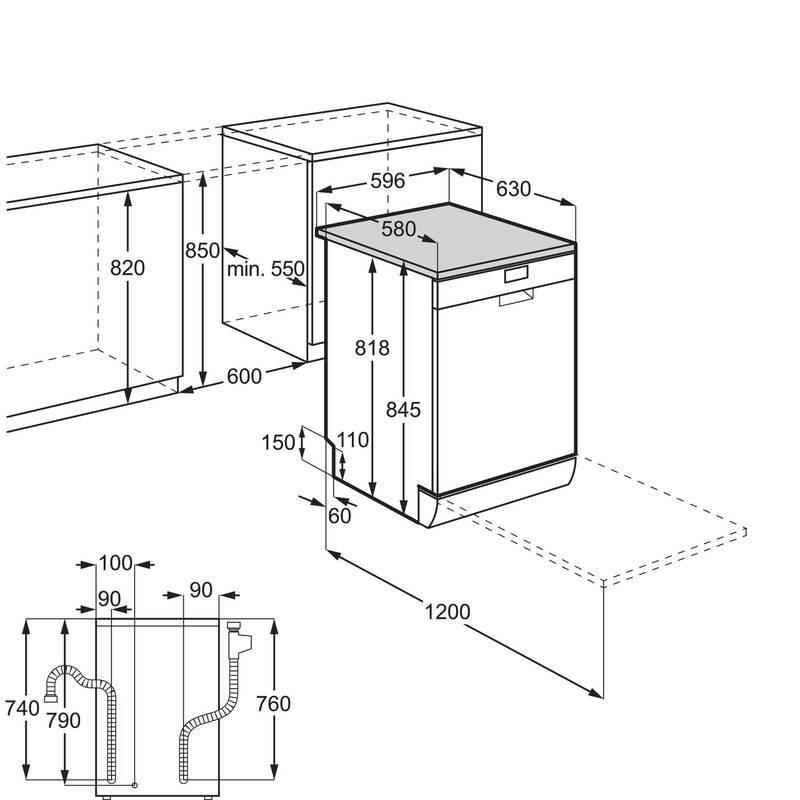 596
630
580
820
850
min. 550
818
845
600
150
110
60
1200
100
90
90
740
790
760