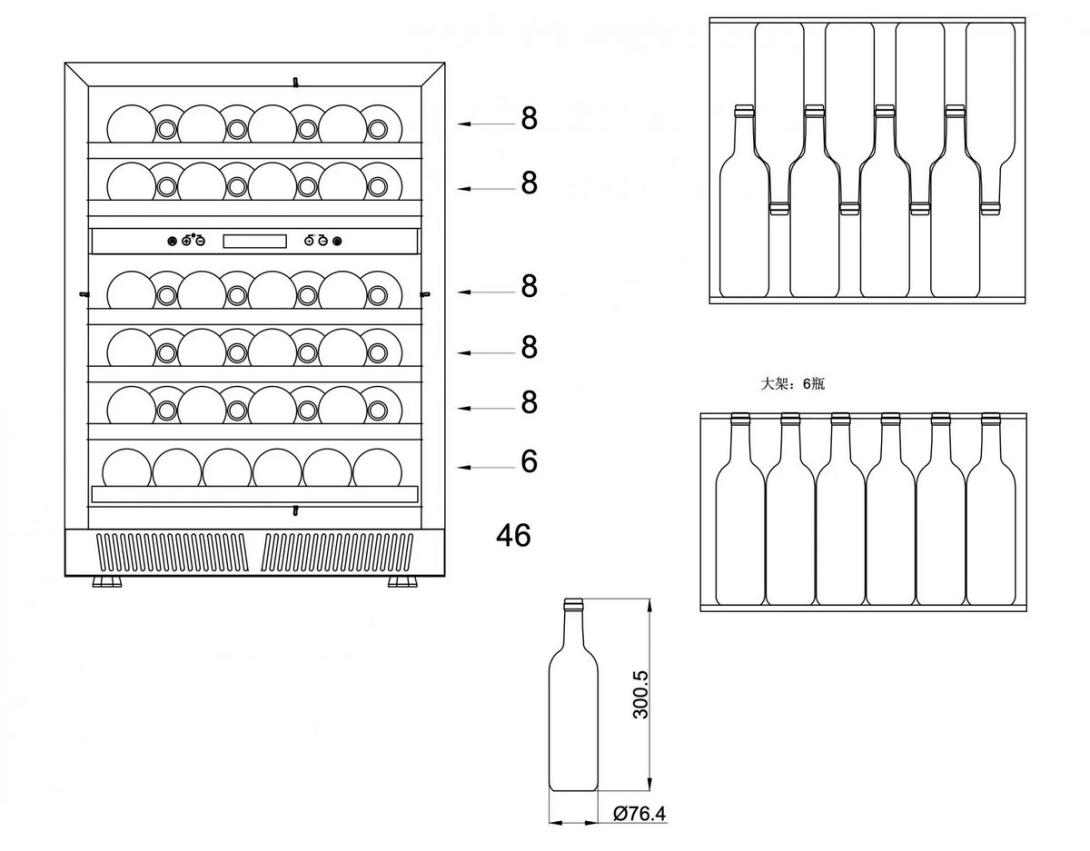 8

8

8

8

8

6

46

大架：6瓶

300.5

Ø76.4