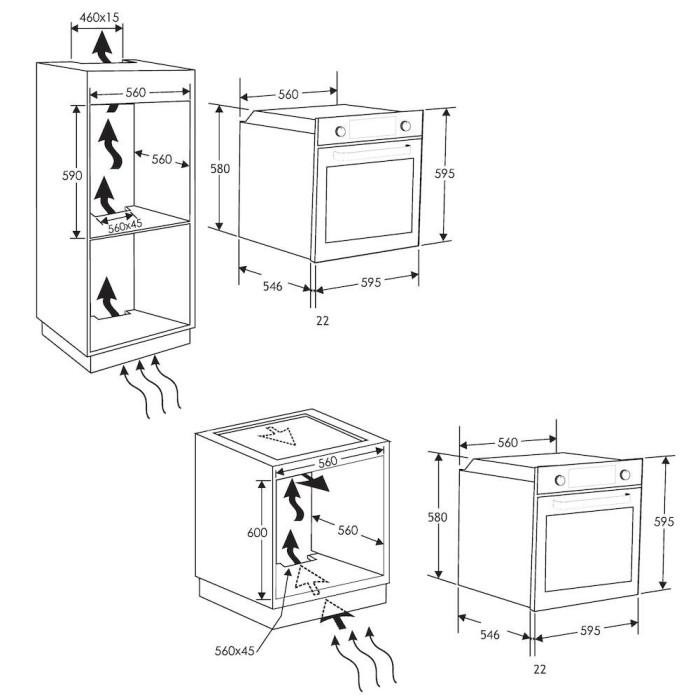 460x15
560
590
560
560x45
560
580
595
546
595
22
560
600
560
560x45
560
580
595
546
595
22